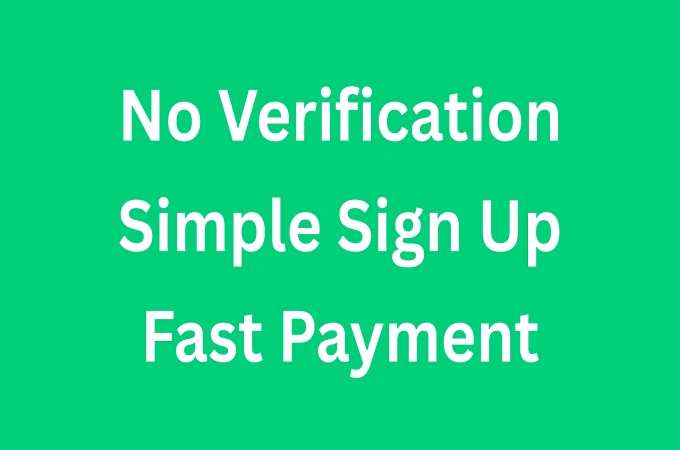 No Verification
Simple Sign Up
Fast Payment